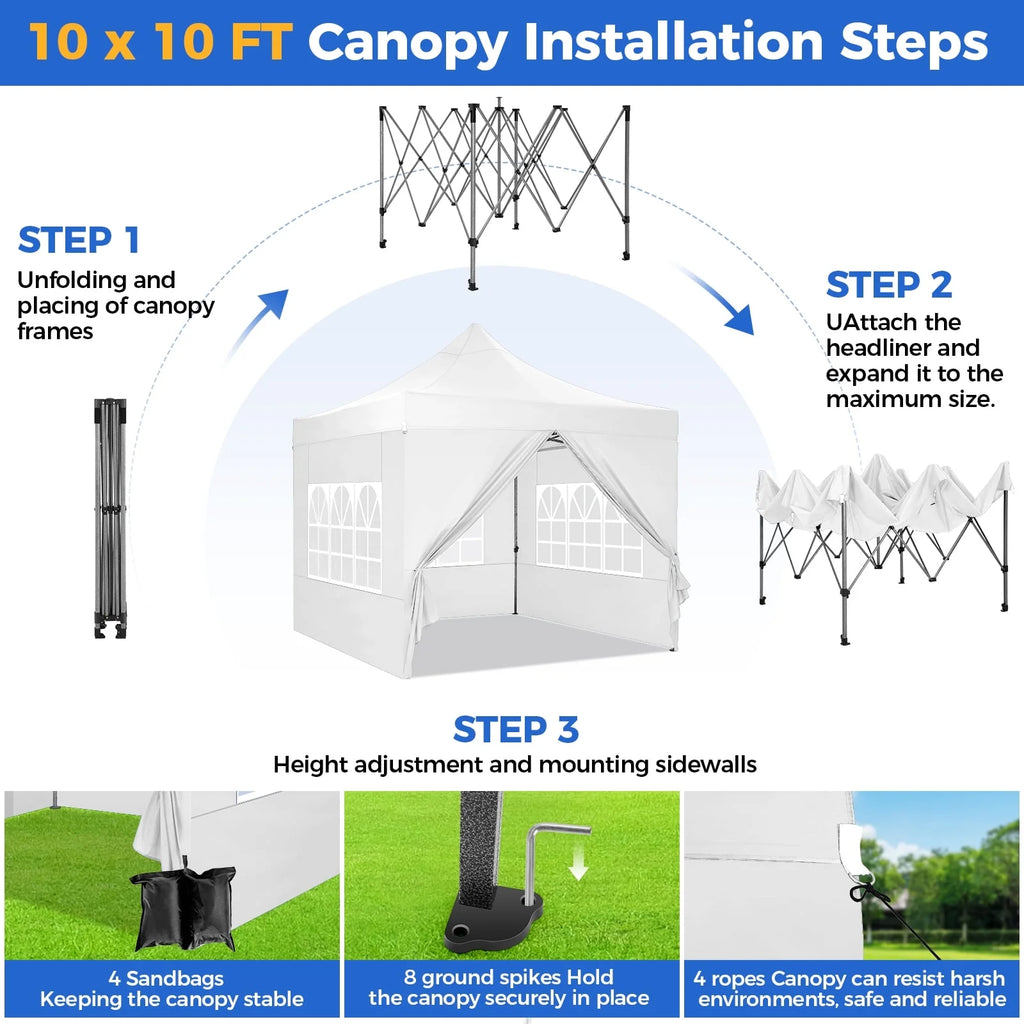 10 x 10 FT Canopy Installation Steps

STEP 1
Unfolding and placing of canopy frames

STEP 2
UAttach the headliner and expand it to the maximum size.

STEP 3
Height adjustment and mounting sidewalls

4 Sandbags
Keeping the canopy stable

8 ground spikes Hold
the canopy securely in place

4 ropes Canopy can resist harsh
environments, safe and reliable