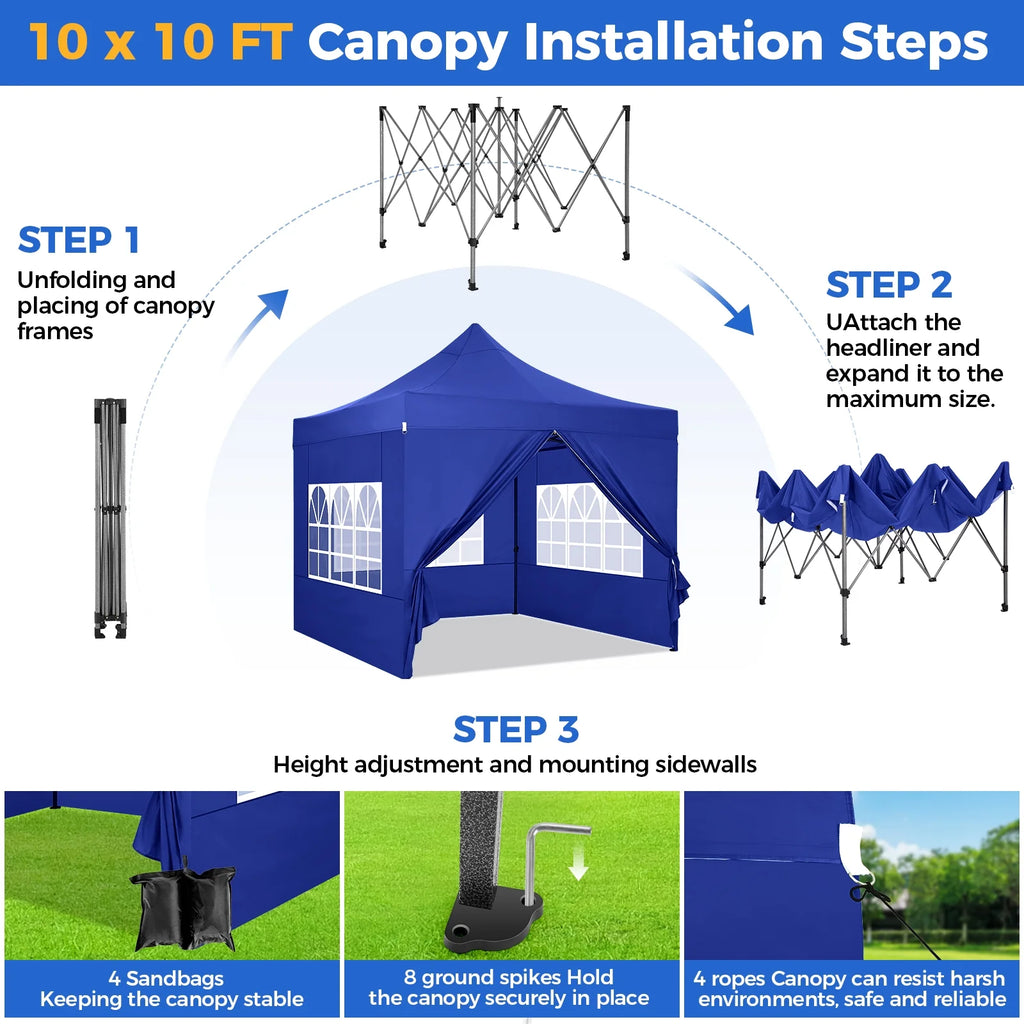 10 x 10 FT Canopy Installation Steps

STEP 1
Unfolding and placing of canopy frames

STEP 2
UAttach the headliner and expand it to the maximum size.

STEP 3
Height adjustment and mounting sidewalls

4 Sandbags
Keeping the canopy stable

8 ground spikes Hold
the canopy securely in place

4 ropes Canopy can resist harsh
environments, safe and reliable